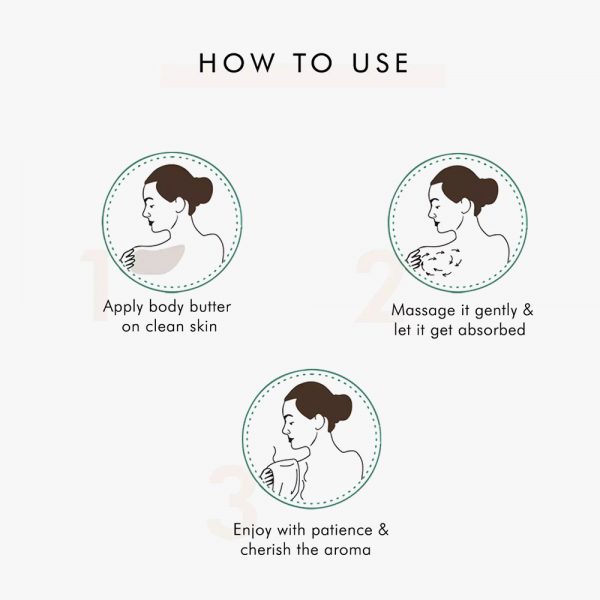 HOW TO USE

1

Apply body butter on clean skin

2

Massage it gently & let it get absorbed

3

Enjoy with patience & cherish the aroma